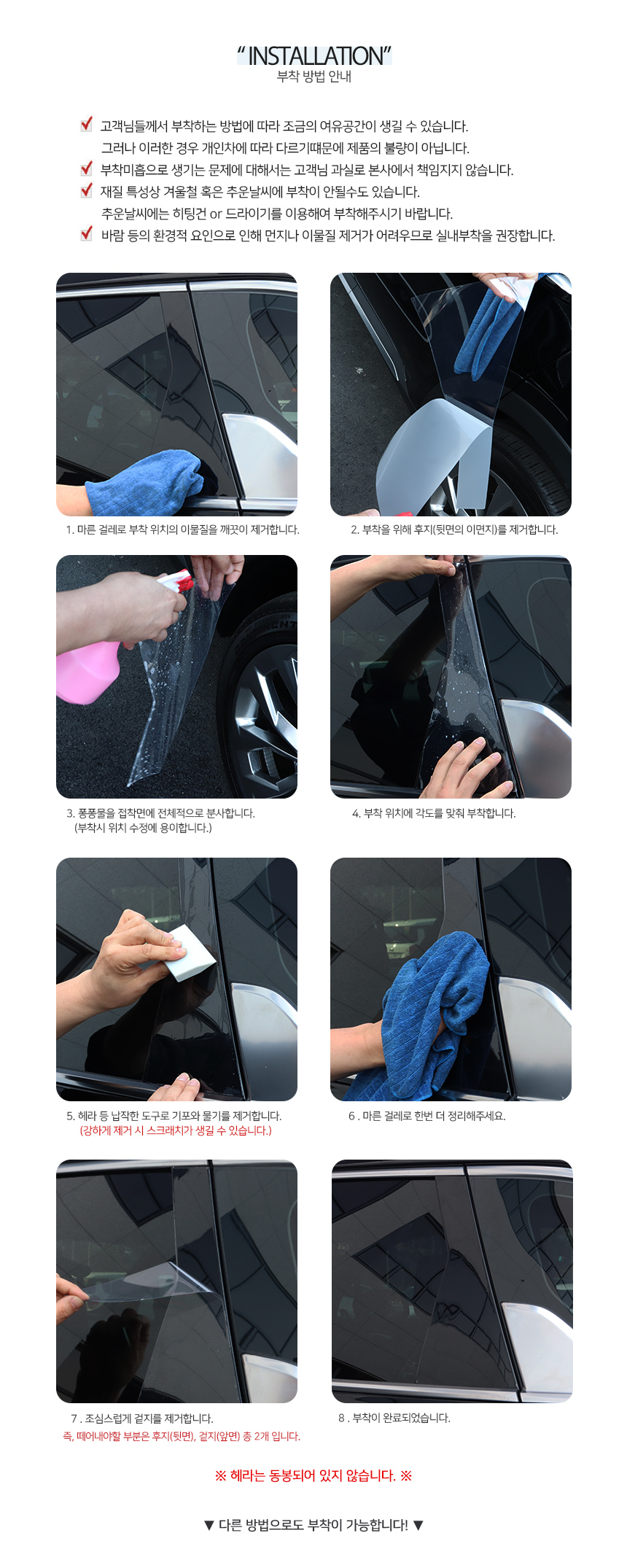 " INSTALLATION"
부착 방법 안내

고객님들께서 부착하는 방법에 따라 조금의 여유공간이 생길 수 있습니다.
그러나 이러한 경우 개인차에 따라 다르기때문에 제품의 불량이 아닙니다.

부착미흡으로 생기는 문제에 대해서는 고객님 과실로 본사에서 책임지지 않습니다.

재질 특성상 겨울철 혹은 추운날씨에 부착이 안될수도 있습니다.
추운날씨에는 히팅건 or 드라이기를 이용해여 부착해주시기 바랍니다.

바람 등의 환경적 요인으로 인해 먼지나 이물질 제거가 어려우므로 실내부착을 권장합니다.

1. 마른 걸레로 부착 위치의 이물질을 깨끗이 제거합니다.

2. 부착을 위해 후지(뒷면의 이면지)를 제거합니다.

3. 퐁퐁물을 접착면에 전체적으로 분사합니다.
(부착시 위치 수정에 용이합니다.)

4. 부착 위치에 각도를 맞춰 부착합니다.

5. 헤라 등 납작한 도구로 기포와 물기를 제거합니다.
(강하게 제거 시 스크래치가 생길 수 있습니다.)

6 . 마른 걸레로 한번 더 정리해주세요.

7 . 조심스럽게 겉지를 제거합니다.
즉, 떼어내야할 부분은 후지(뒷면), 겉지(앞면) 총 2개 입니다.

8 . 부착이 완료되었습니다.

※ 헤라는 동봉되어 있지 않습니다. ※

▼ 다른 방법으로도 부착이 가능합니다! ▼